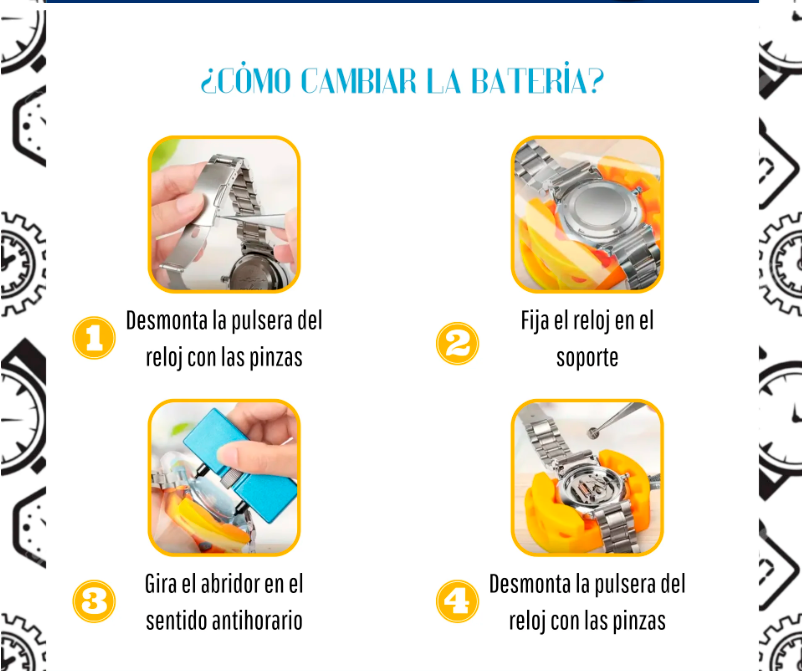 ¿CÓMO CAMBIAR LA BATERÍA?

1 Desmonta la pulsera del reloj con las pinzas

2 Fija el reloj en el soporte

3 Gira el abridor en el sentido antihorario

4 Desmonta la pulsera del reloj con las pinzas